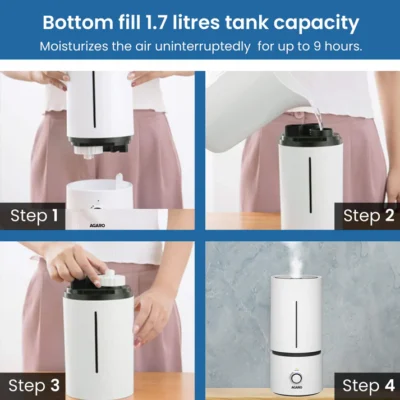 Bottom fill 1.7 litres tank capacity
Moisturizes the air uninterruptedly for up to 9 hours.

Step 1
AGARO

Step 2

Step 3

Step 4
AGARO