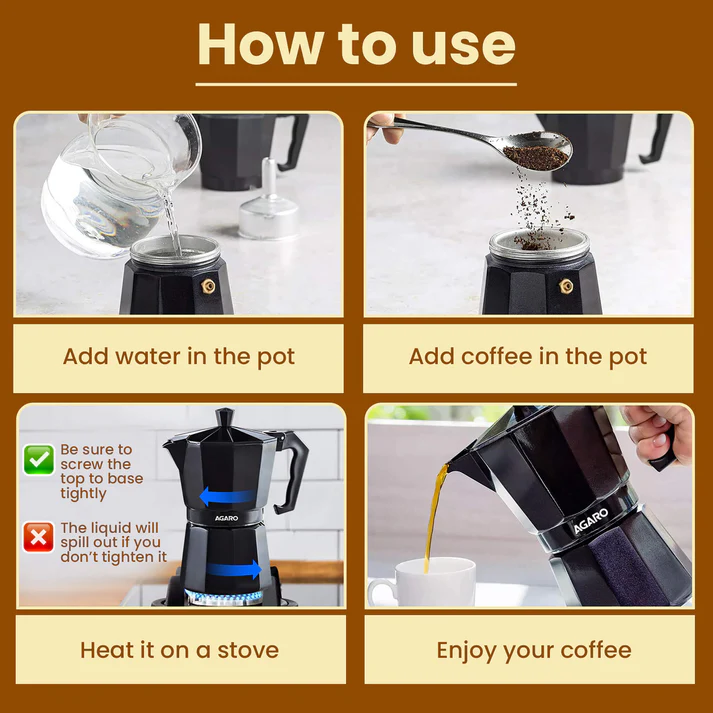 How to use

Add water in the pot

Add coffee in the pot

Be sure to screw the top to base tightly

The liquid will spill out if you don't tighten it

AGARO

Heat it on a stove

AGARO

Enjoy your coffee