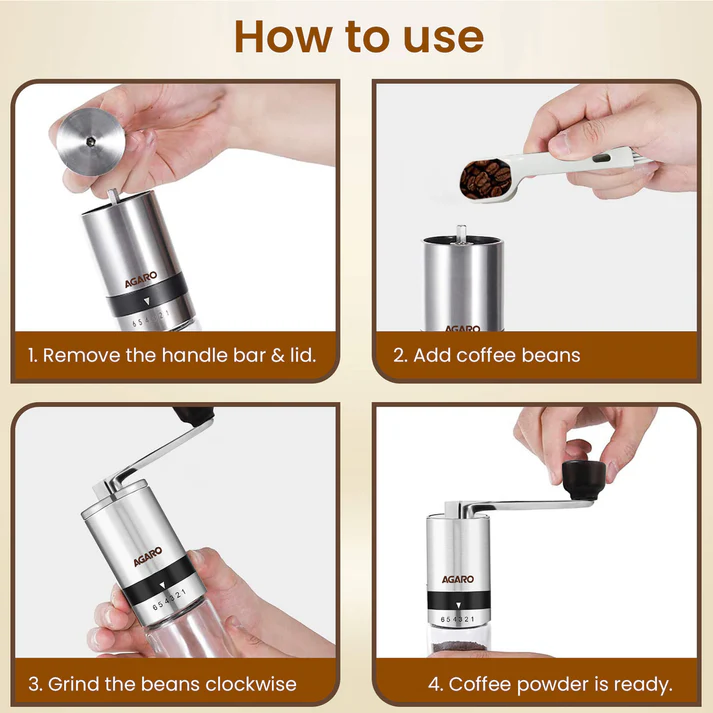 How to use

AGARO
6 5 4 3 2 1

1. Remove the handle bar & lid.

AGARO

2. Add coffee beans

AGARO
6 5 4 3 2 1

3. Grind the beans clockwise

AGARO
6 5 4 3 2 1

4. Coffee powder is ready.