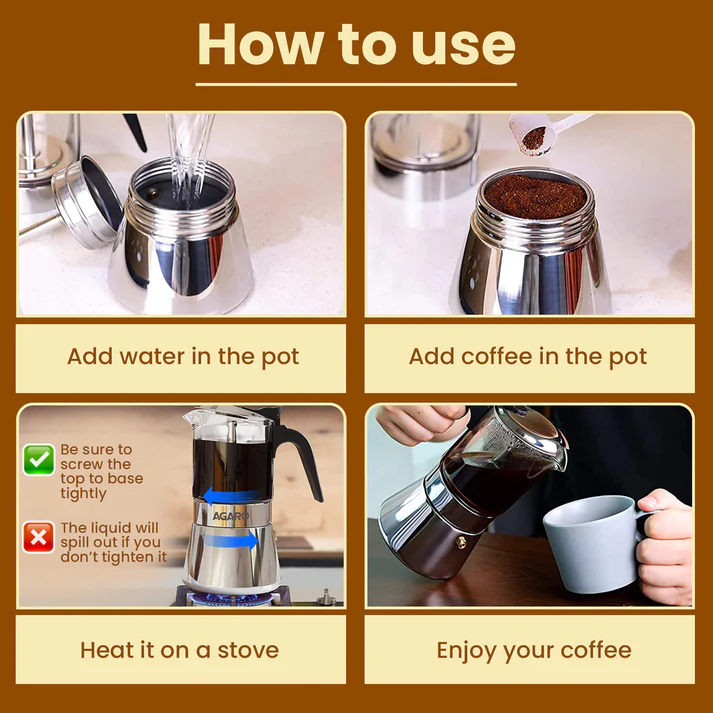 How to use

Add water in the pot

Add coffee in the pot

Be sure to screw the top to base tightly

The liquid will spill out if you don't tighten it

AGARO

Heat it on a stove

Enjoy your coffee