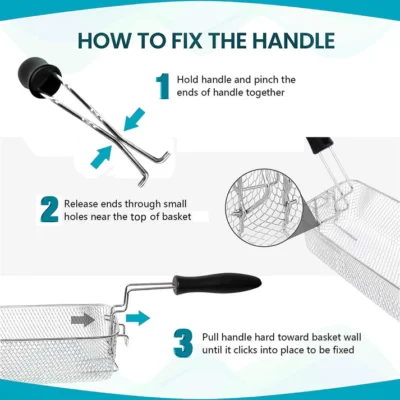 HOW TO FIX THE HANDLE

1 Hold handle and pinch the ends of handle together

2 Release ends through small holes near the top of basket

3 Pull handle hard toward basket wall until it clicks into place to be fixed