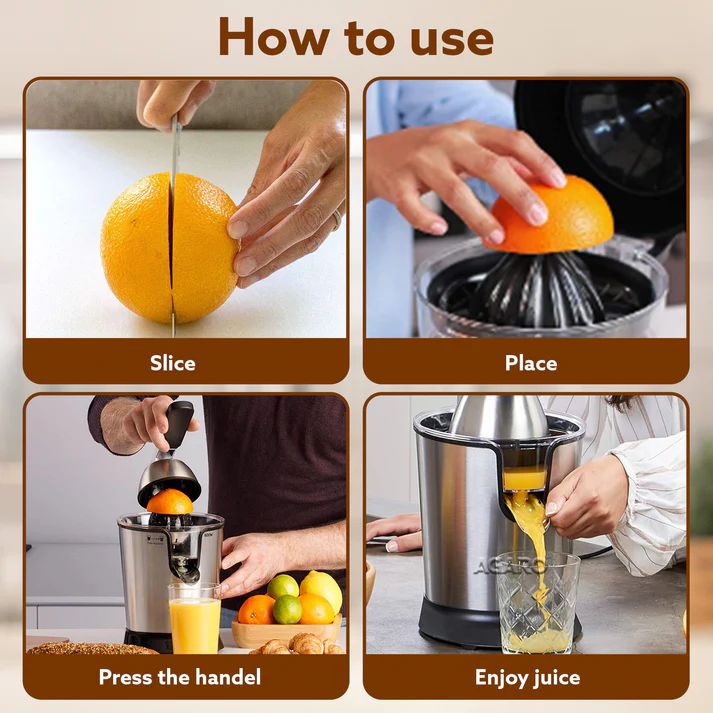 How to use

Slice

Place

Press the handel

AGARO

Enjoy juice