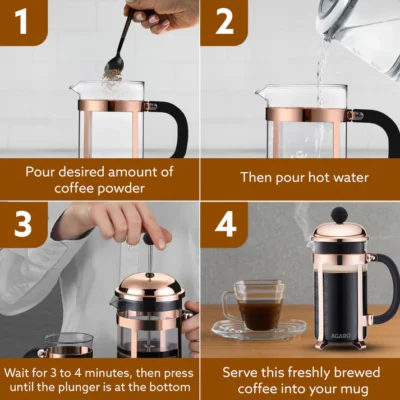 1

Pour desired amount of coffee powder

2

Then pour hot water

3

Wait for 3 to 4 minutes, then press until the plunger is at the bottom

4

AGARO

Serve this freshly brewed coffee into your mug