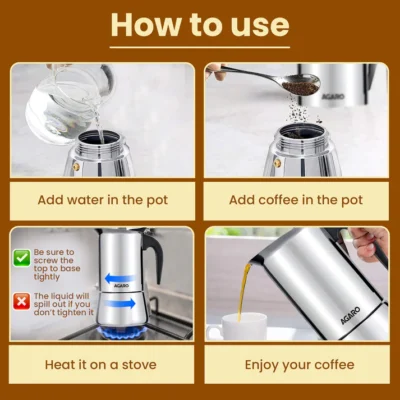 How to use

AGARO

Add water in the pot

Add coffee in the pot

Be sure to screw the top to base tightly

The liquid will spill out if you don't tighten it

AGARO

AGARO

Heat it on a stove

Enjoy your coffee