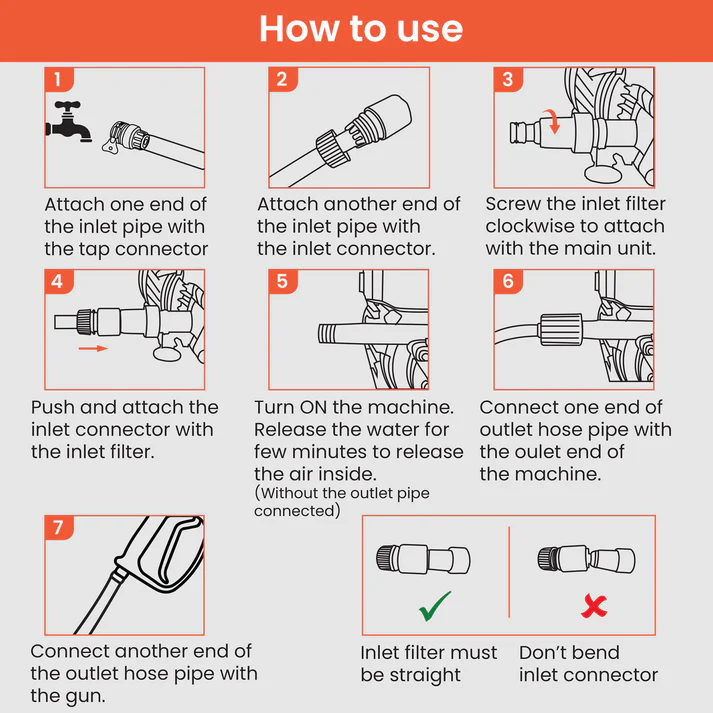 How to use

1

Attach one end of the inlet pipe with the tap connector

2

Attach another end of the inlet pipe with the inlet connector.

3

Screw the inlet filter clockwise to attach with the main unit.

4

Push and attach the inlet connector with the inlet filter.

5

Turn ON the machine. Release the water for few minutes to release the air inside.
(Without the outlet pipe connected)

6

Connect one end of outlet hose pipe with the oulet end of the machine.

7

Connect another end of the outlet hose pipe with the gun.

Inlet filter must be straight

Don't bend inlet connector